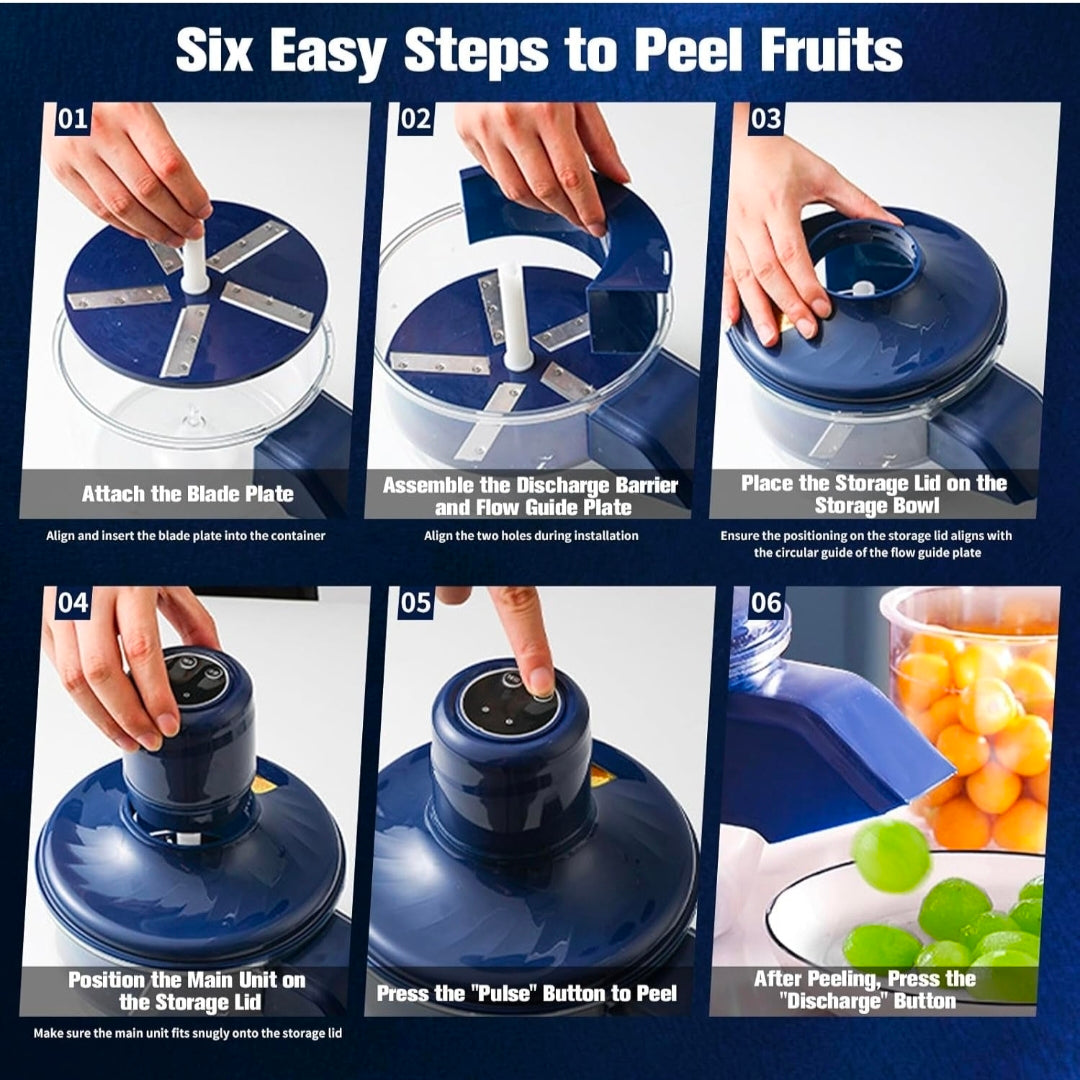 Six Easy Steps to Peel Fruits

01
Attach the Blade Plate
Align and insert the blade plate into the container

02
Assemble the Discharge Barrier and Flow Guide Plate
Align the two holes during installation

03
Place the Storage Lid on the Storage Bowl
Ensure the positioning on the storage lid aligns with the circular guide of the flow guide plate

04
Position the Main Unit on the Storage Lid
Make sure the main unit fits snugly onto the storage lid

05
Press the "Pulse" Button to Peel

06
After Peeling, Press the "Discharge" Button